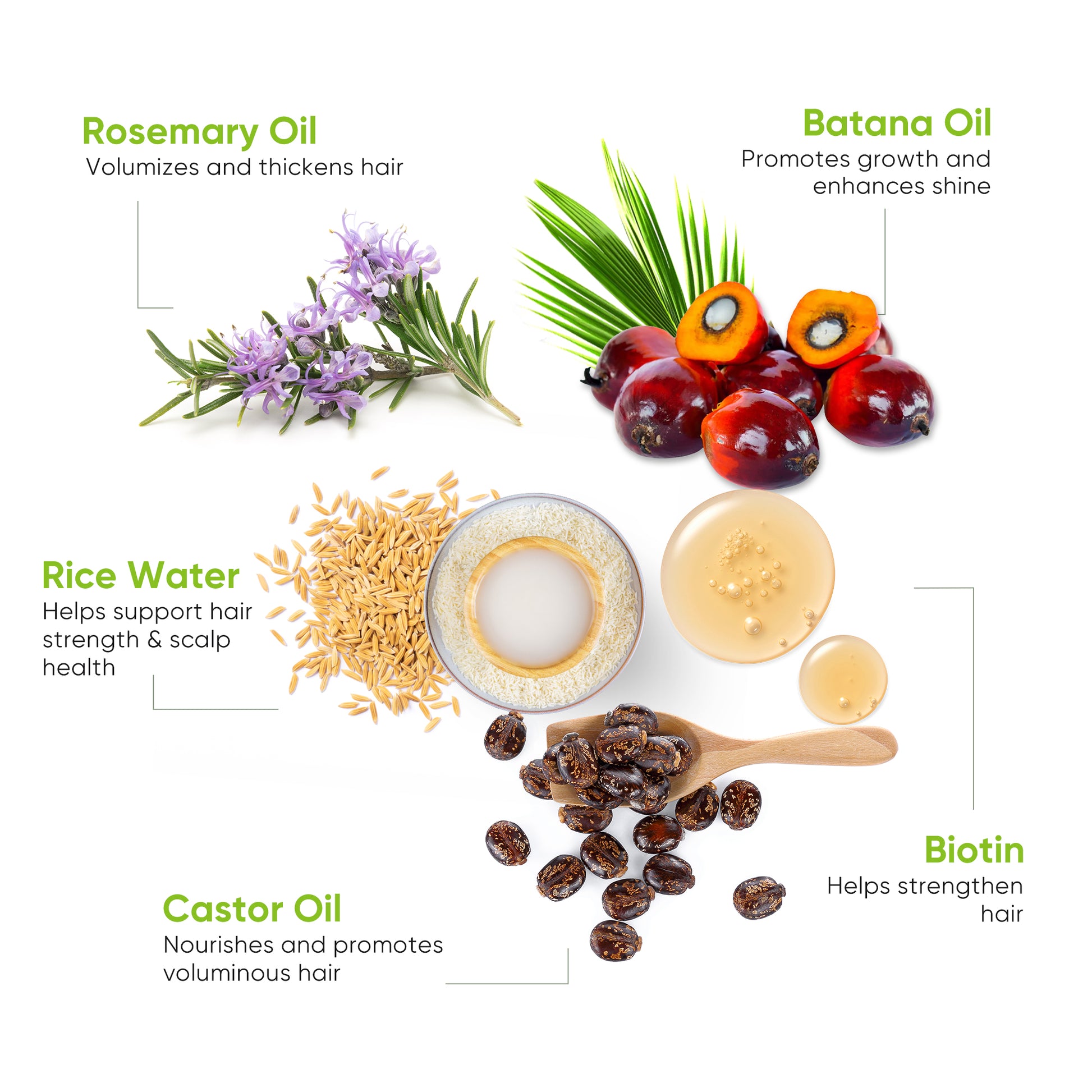 Rosemary Oil
Volumizes and thickens hair

Batana Oil
Promotes growth and enhances shine

Rice Water
Helps support hair strength & scalp health

Biotin
Helps strengthen hair

Castor Oil
Nourishes and promotes voluminous hair