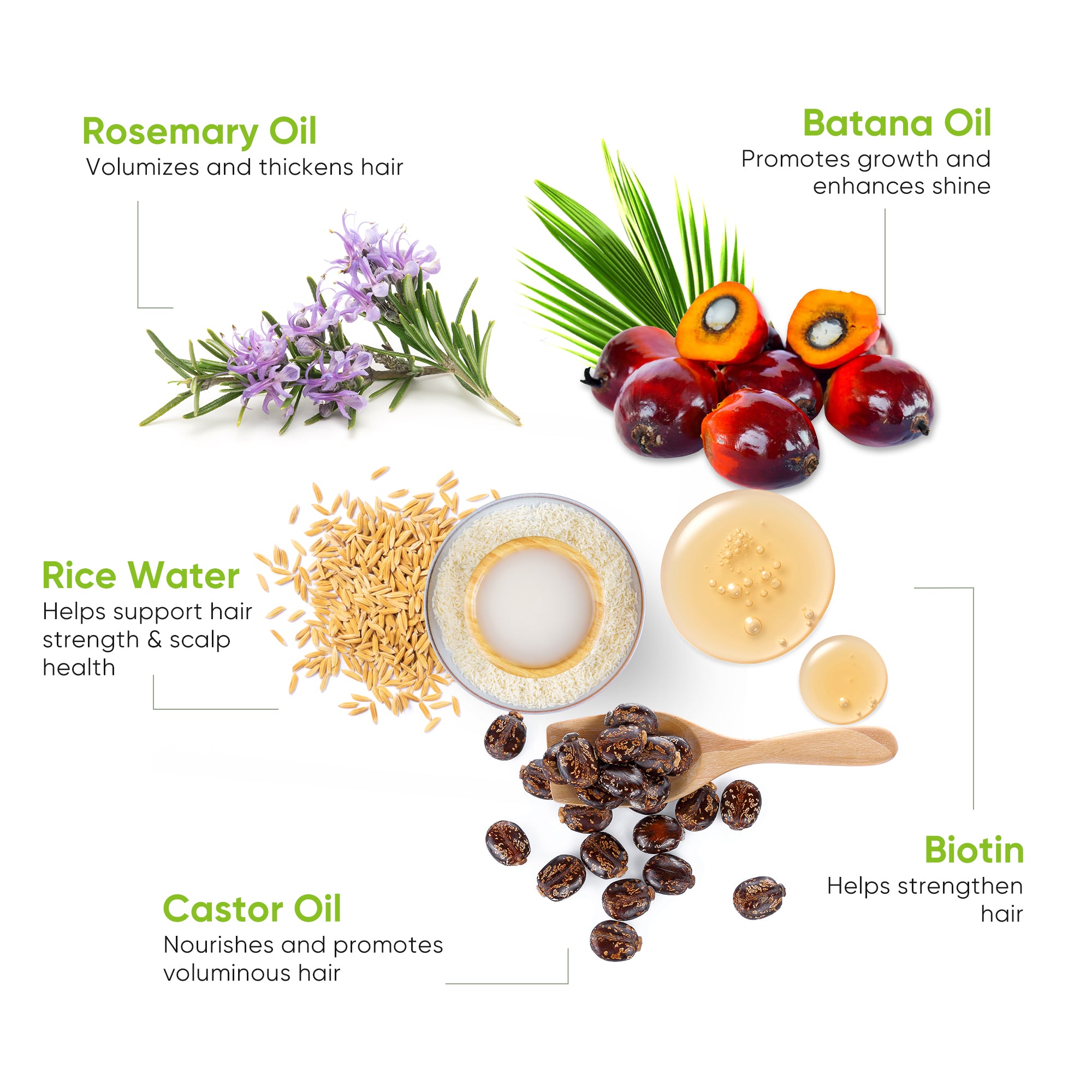 Rosemary Oil
Volumizes and thickens hair

Batana Oil
Promotes growth and enhances shine

Rice Water
Helps support hair strength & scalp health

Biotin
Helps strengthen hair

Castor Oil
Nourishes and promotes voluminous hair