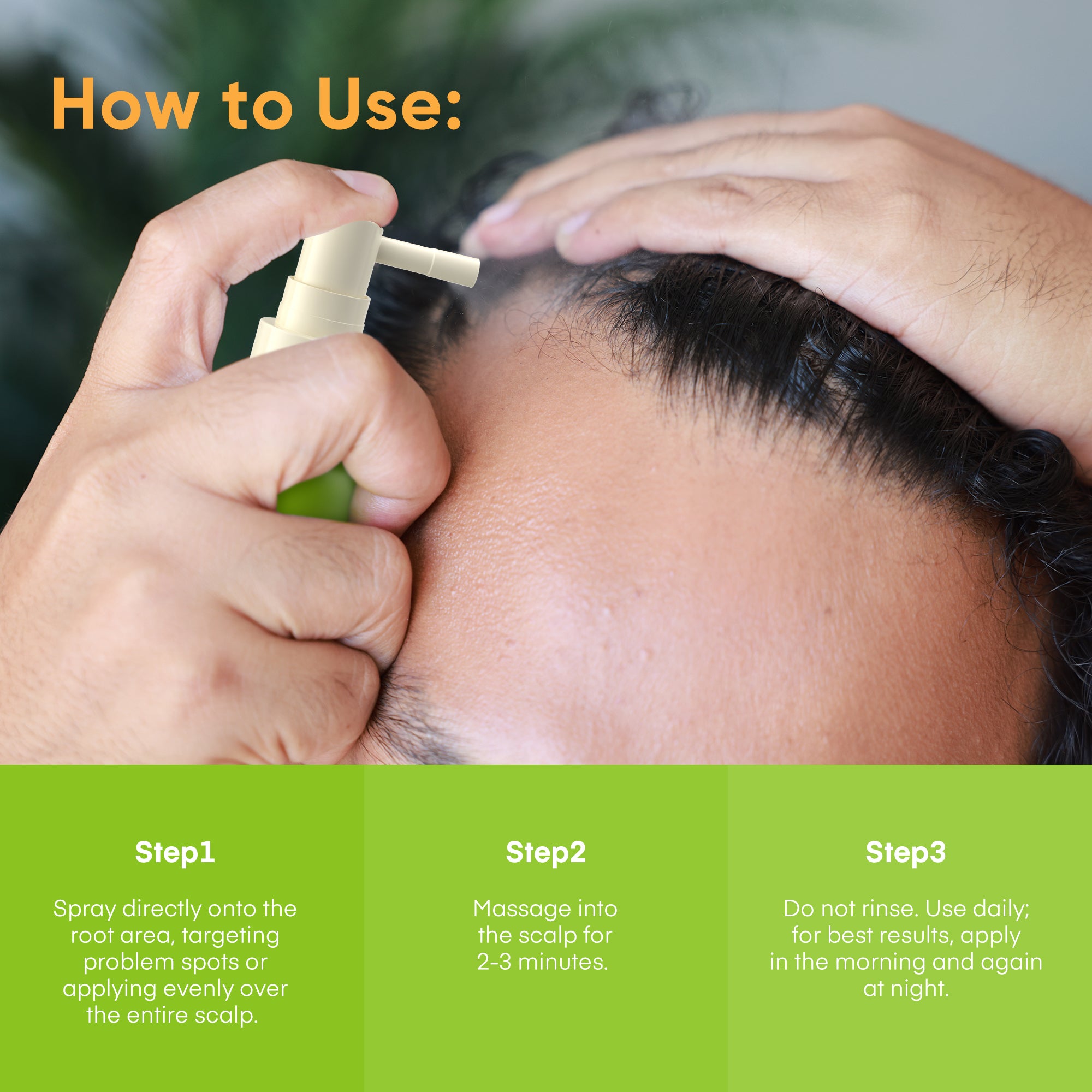 How to Use:

Step1

Spray directly onto the root area, targeting problem spots or applying evenly over the entire scalp.

Step2

Massage into the scalp for 2-3 minutes.

Step3

Do not rinse. Use daily; for best results, apply in the morning and again at night.